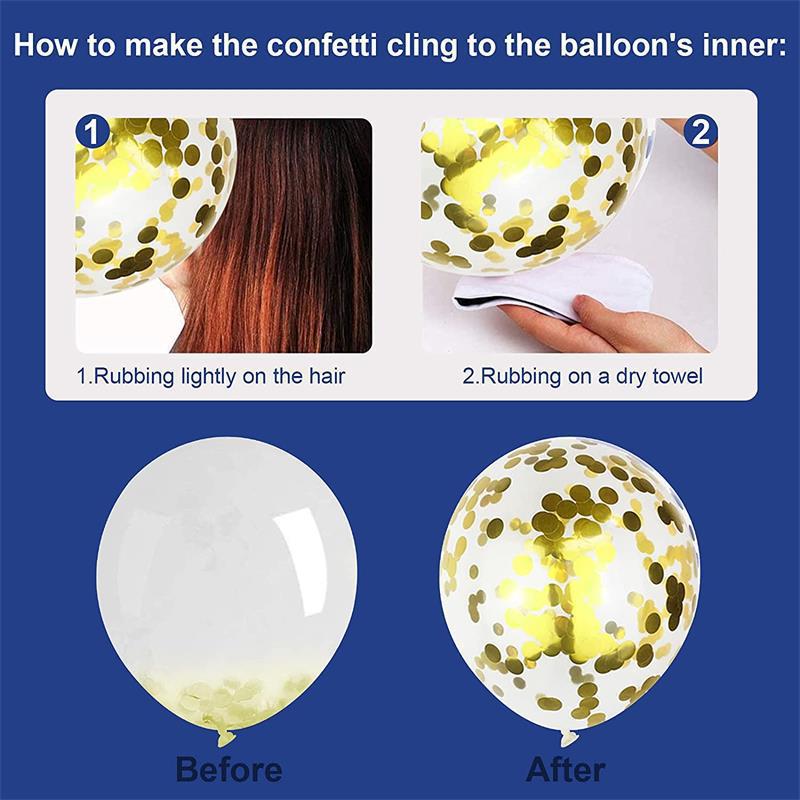 How to make the confetti cling to the balloon's inner:

1

2

1.Rubbing lightly on the hair

2.Rubbing on a dry towel

Before

After